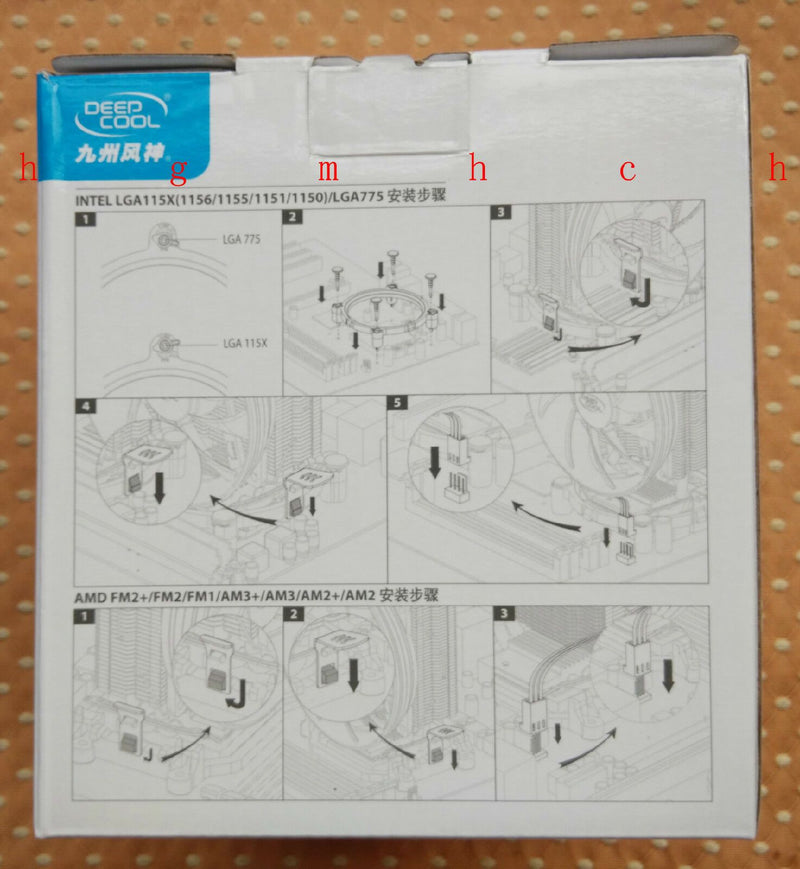 DEEP COOL
九州风神

h g m h c h

INTEL LGA115X(1156/1155/1151/1150)/LGA775 安装步骤

1
LGA 775
LGA 115X

2

3

4

5

AMD FM2+/FM2/FM1/AM3+/AM3/AM2+/AM2 安装步骤

1

2

3